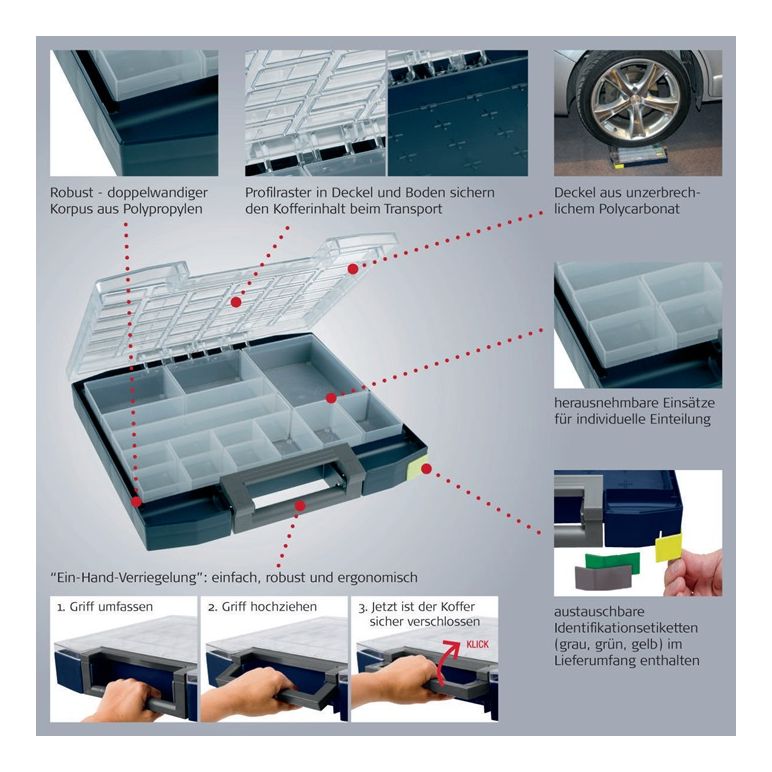 Robust - doppelwandiger Korpus aus Polypropylen

Profilraster in Deckel und Boden sichern den Kofferinhalt beim Transport

Deckel aus unzerbrechlichem Polycarbonat

herausnehmbare Einsätze für individuelle Einteilung

"Ein-Hand-Verriegelung": einfach, robust und ergonomisch

1. Griff umfassen

2. Griff hochziehen

3. Jetzt ist der Koffer sicher verschlossen

KLICK

austauschbare Identifikationsetiketten (grau, grün, gelb) im Lieferumfang enthalten