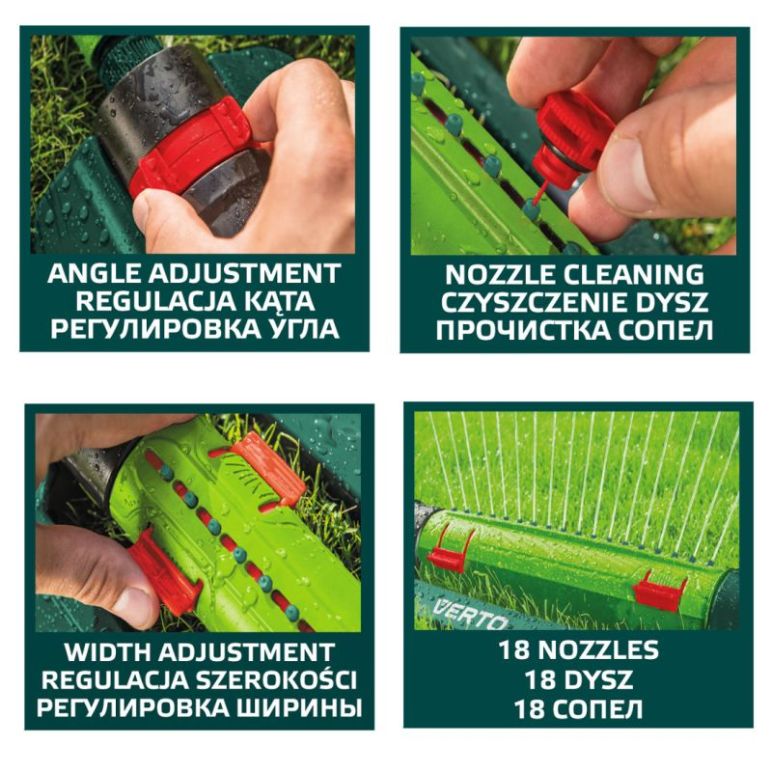 ANGLE ADJUSTMENT
REGULACJA KĄTA
РЕГУЛИРОВКА УГЛА

NOZZLE CLEANING
CZYSZCZENIE DYSZ
ПРОЧИСТКА СОПЕЛ

WIDTH ADJUSTMENT
REGULACJA SZEROKOŚCI
РЕГУЛИРОВКА ШИРИНЫ

VERTO

18 NOZZLES
18 DYSZ
18 СОПЕЛ