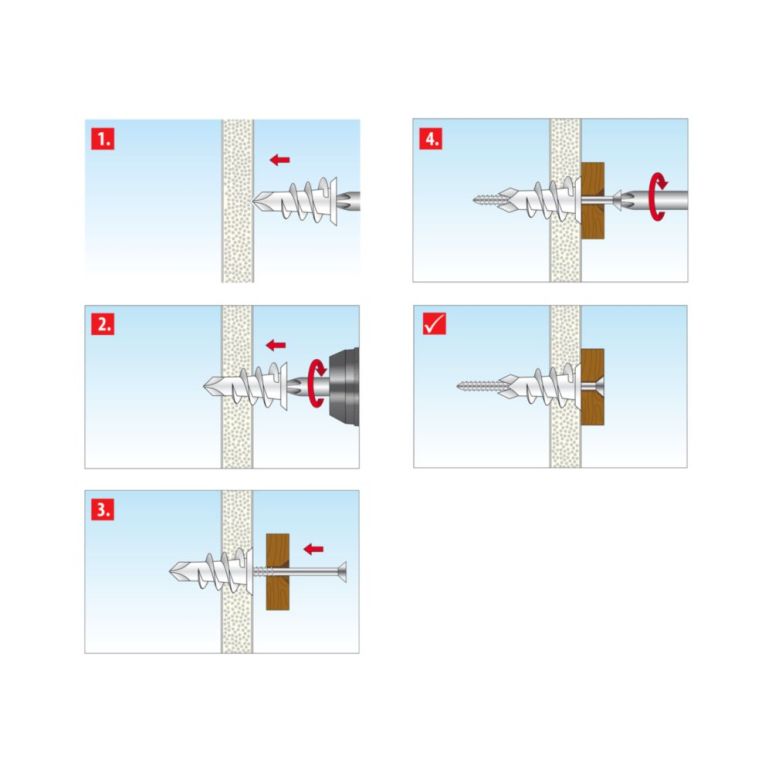 1.

2.

3.

4.

✓