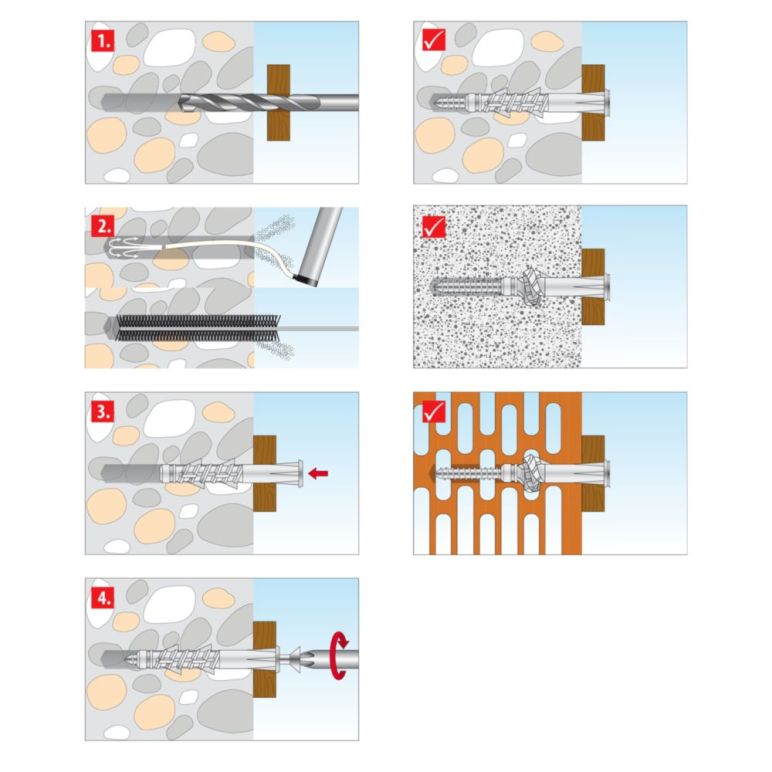 1.

2.

3.

4.