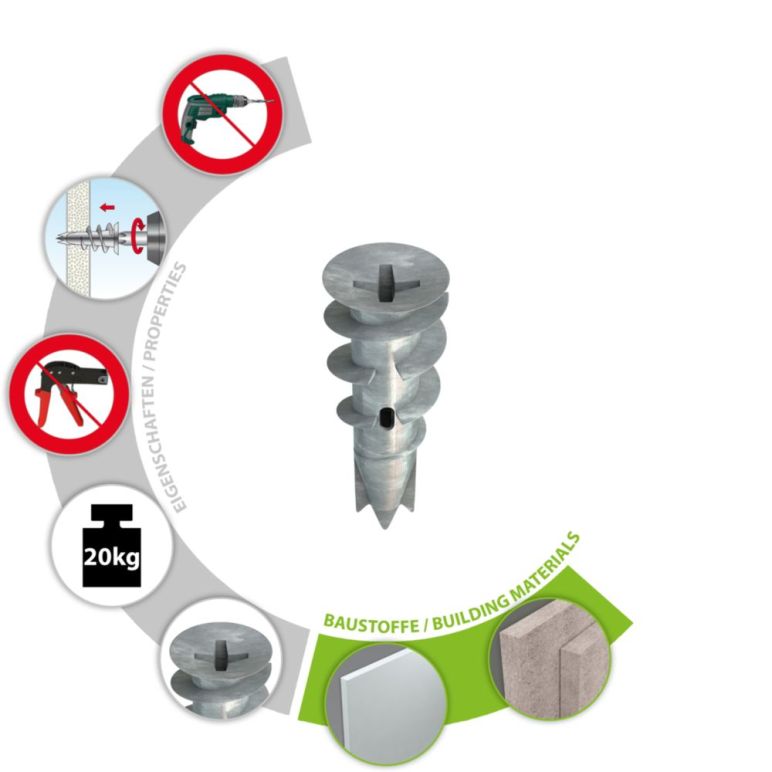 EIGENSCHAFTEN / PROPERTIES

20kg

BAUSTOFFE / BUILDING MATERIALS