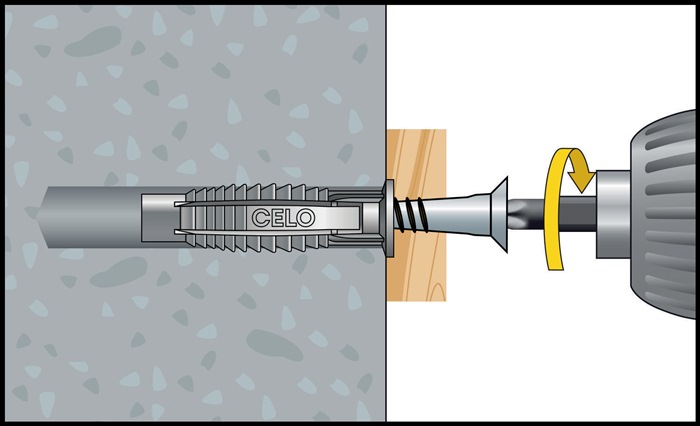 CELO