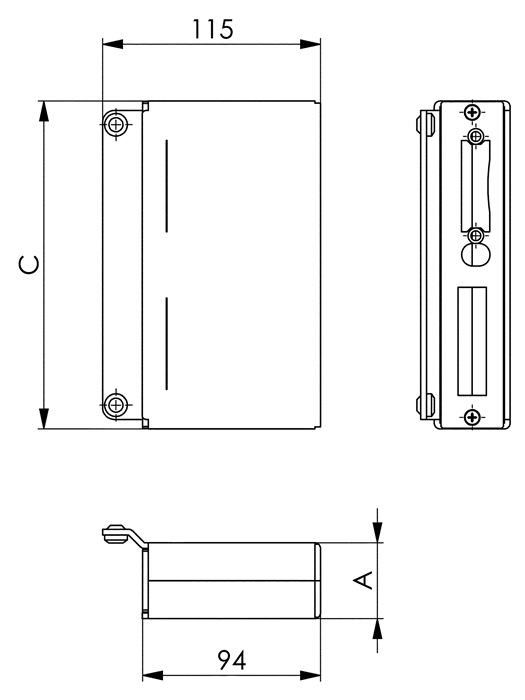 115

C

A

94