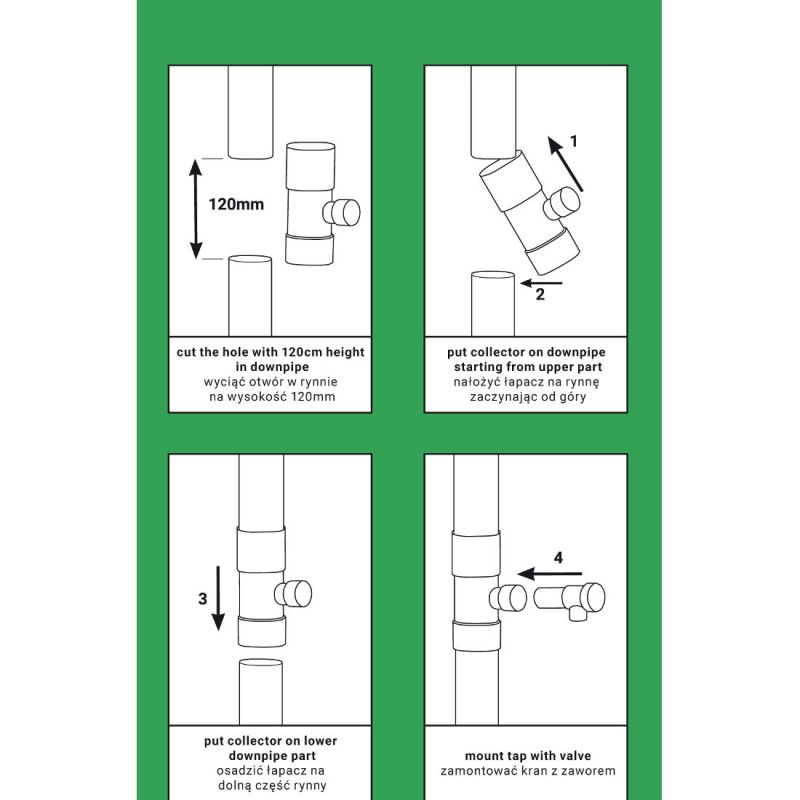 120mm

cut the hole with 120cm height in downpipe
wyciąć otwór w rynnie na wysokość 120mm

1

2

put collector on downpipe starting from upper part
nałożyć łapacz na rynnę zaczynając od góry

3

put collector on lower downpipe part
osadzić łapacz na dolną część rynny

4

mount tap with valve
zamontować kran z zaworem