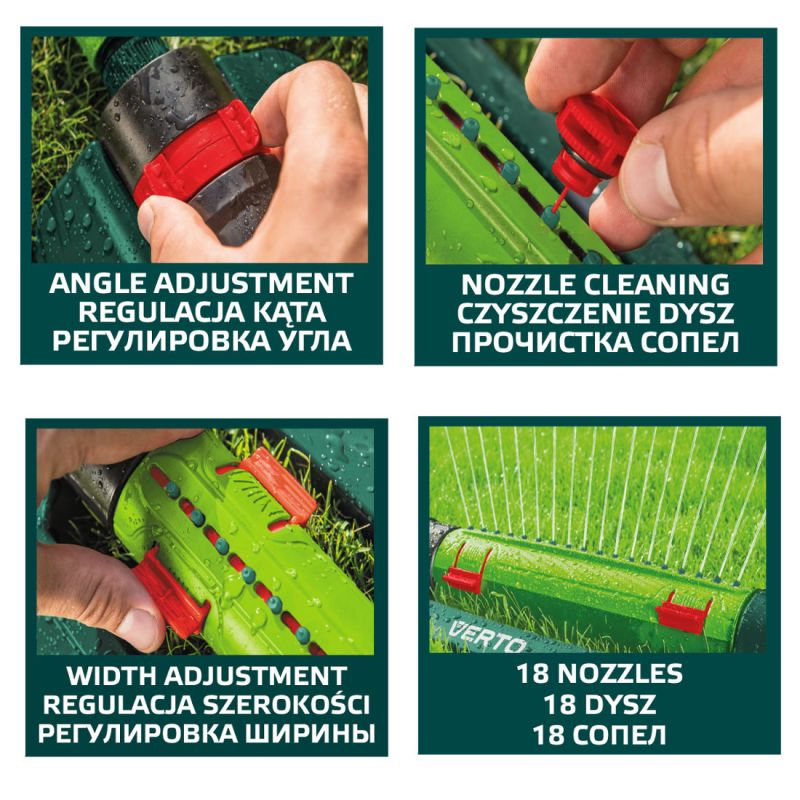 ANGLE ADJUSTMENT
REGULACJA KĄTA
РЕГУЛИРОВКА УГЛА

NOZZLE CLEANING
CZYSZCZENIE DYSZ
ПРОЧИСТКА СОПЕЛ

WIDTH ADJUSTMENT
REGULACJA SZEROKOŚCI
РЕГУЛИРОВКА ШИРИНЫ

VERTO

18 NOZZLES
18 DYSZ
18 СОПЕЛ