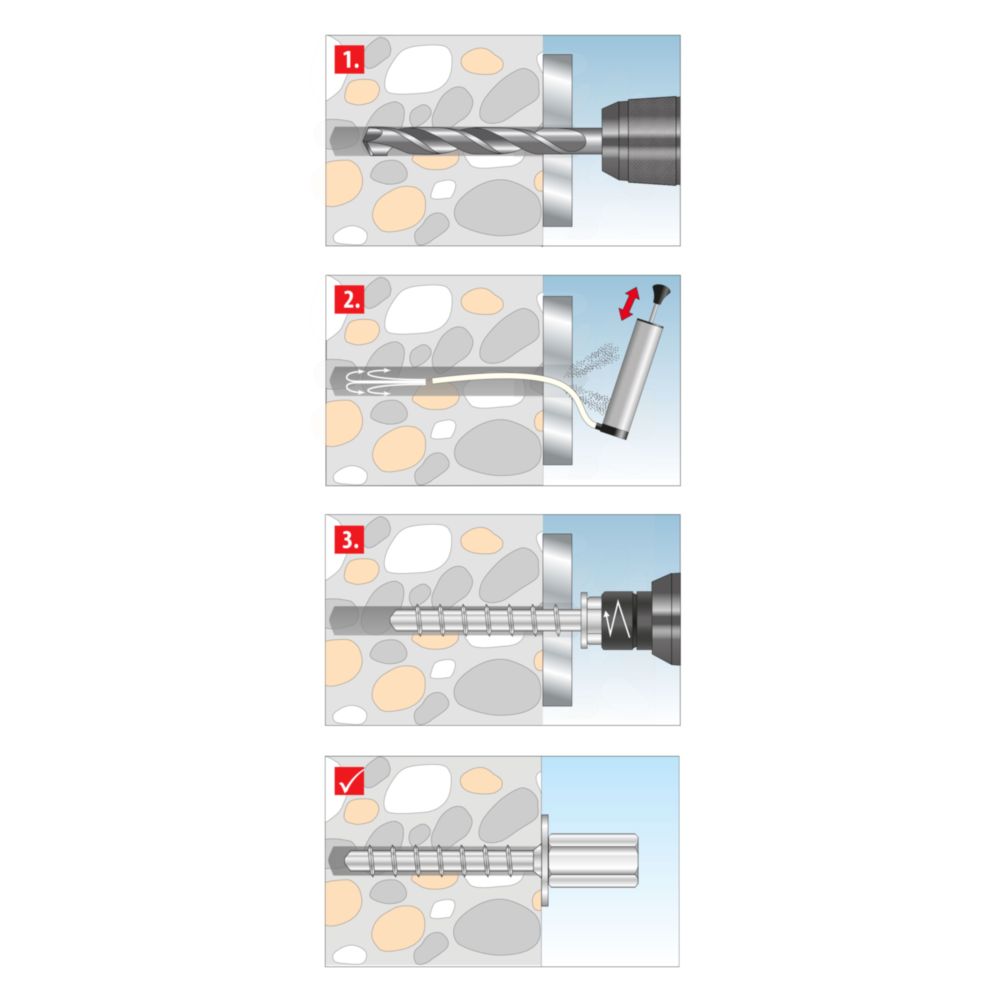 1.

2.

3.

✓