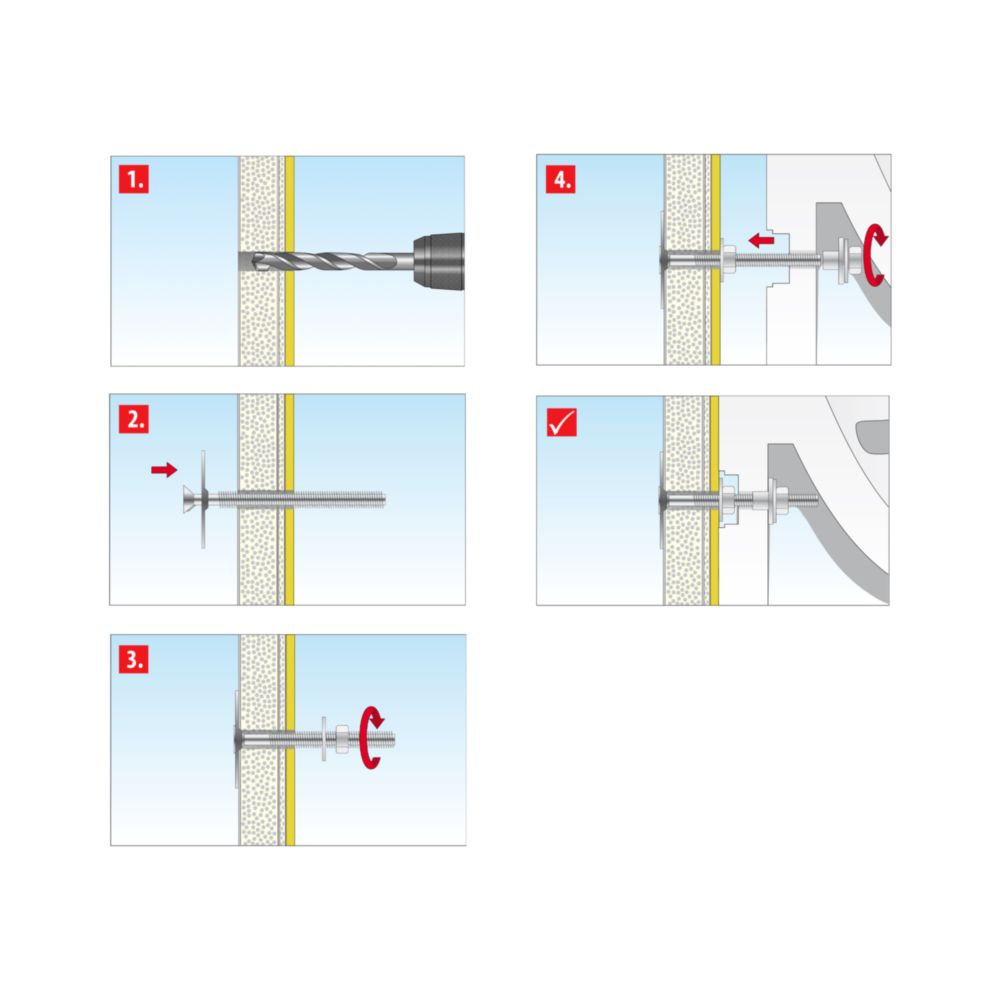 1.

2.

3.

4.

✓