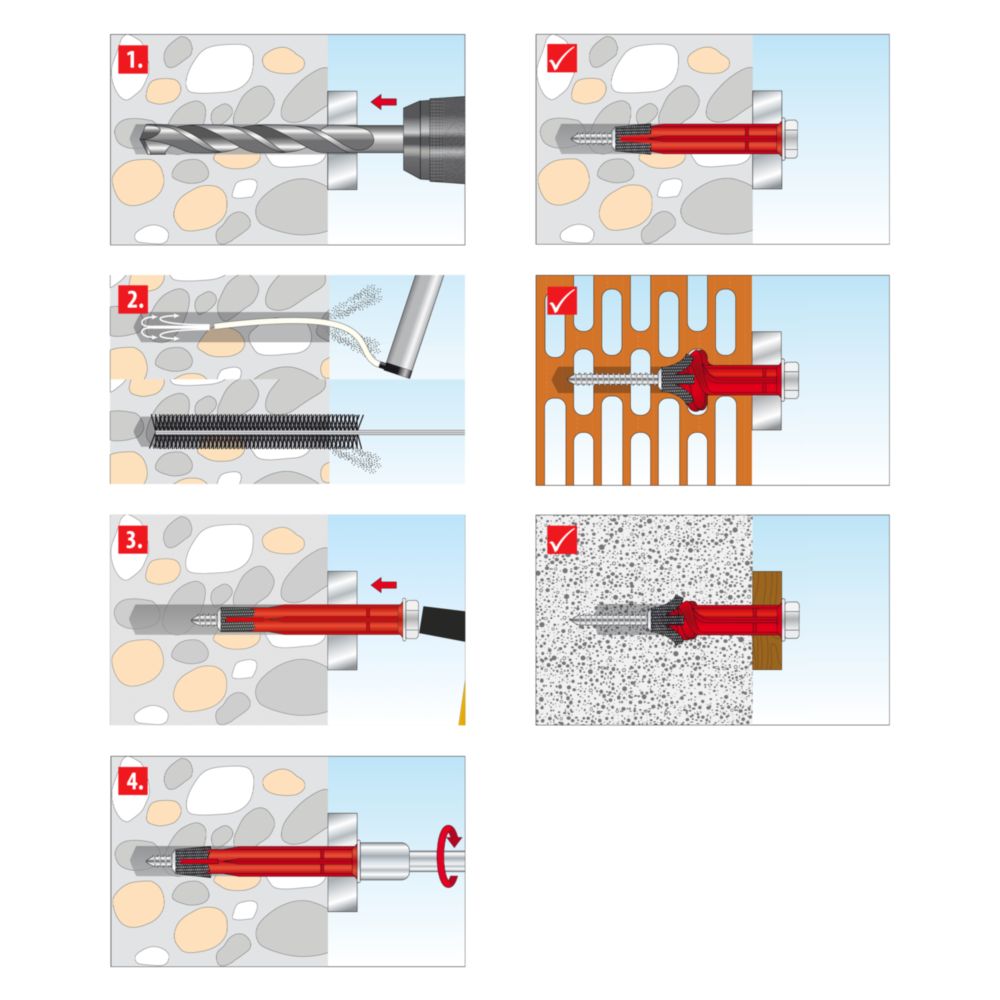 1.

2.

3.

4.