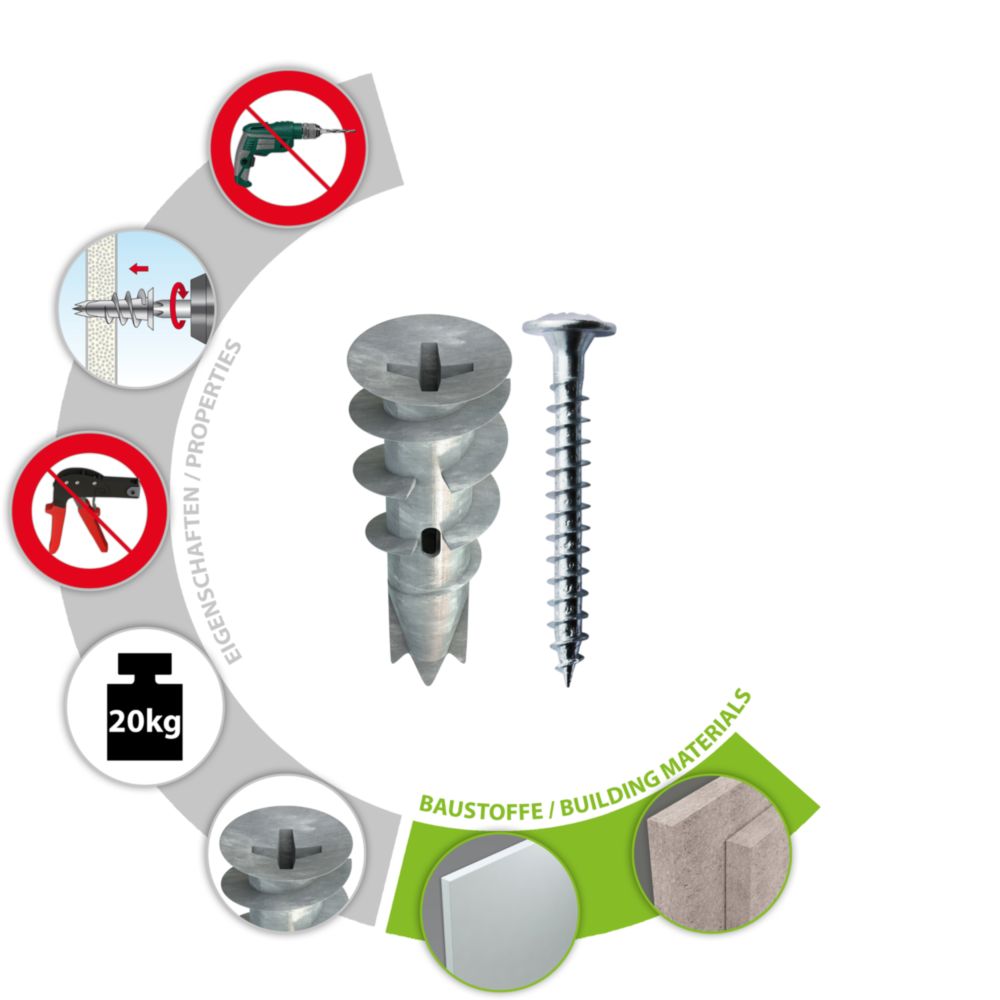 EIGENSCHAFTEN / PROPERTIES

20kg

BAUSTOFFE / BUILDING MATERIALS