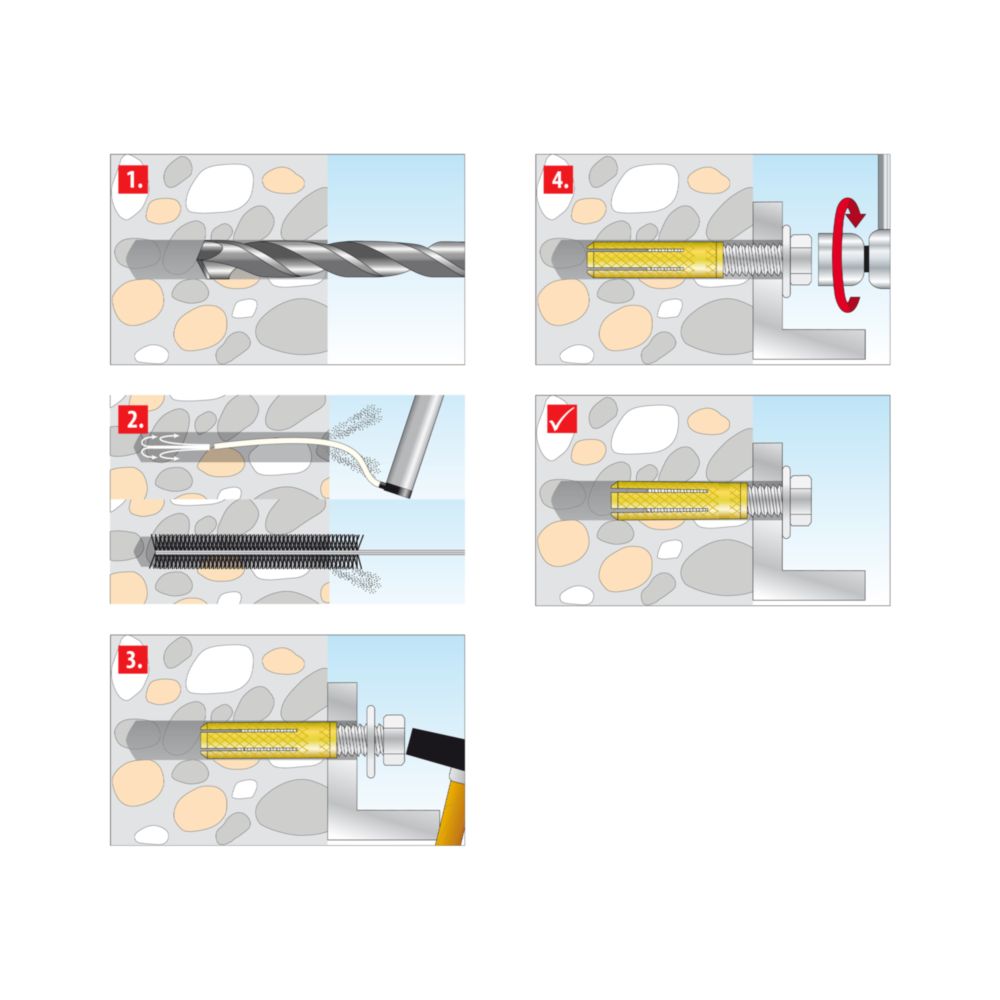 1.

2.

3.

4.