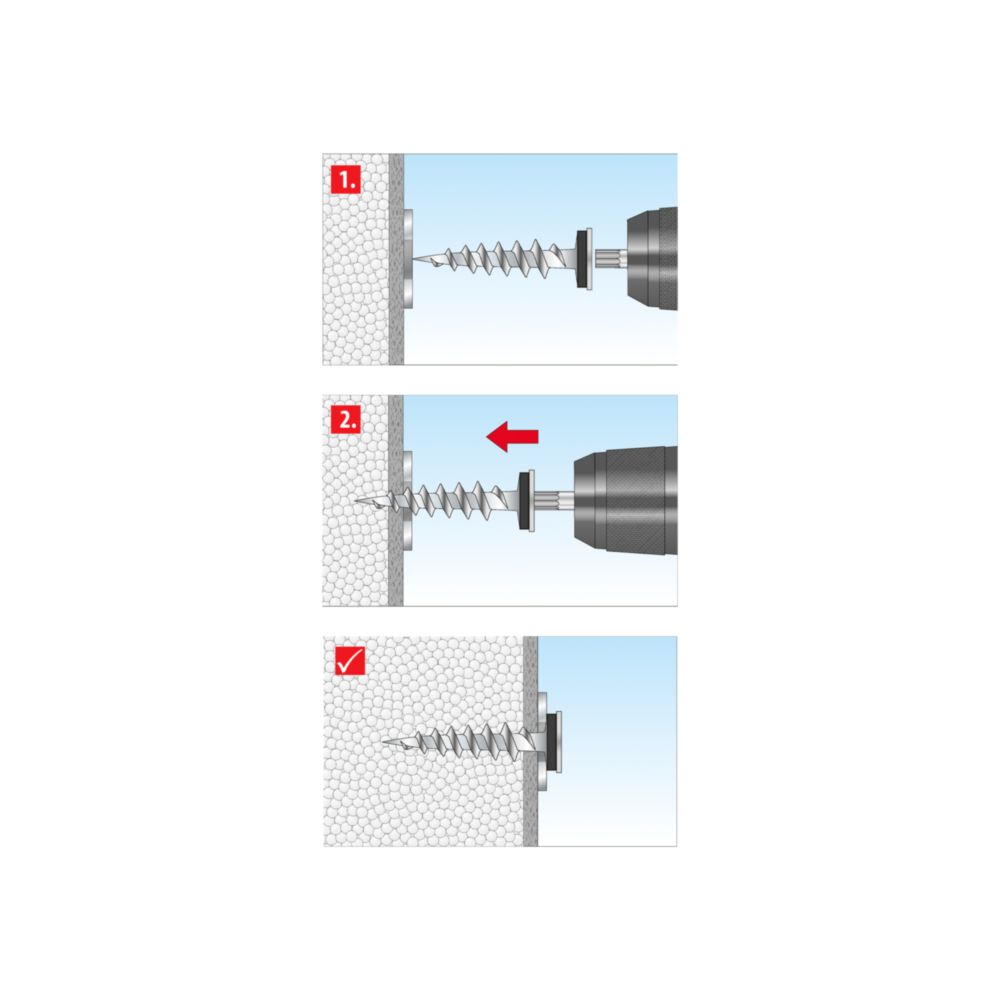 1.

2.

✓