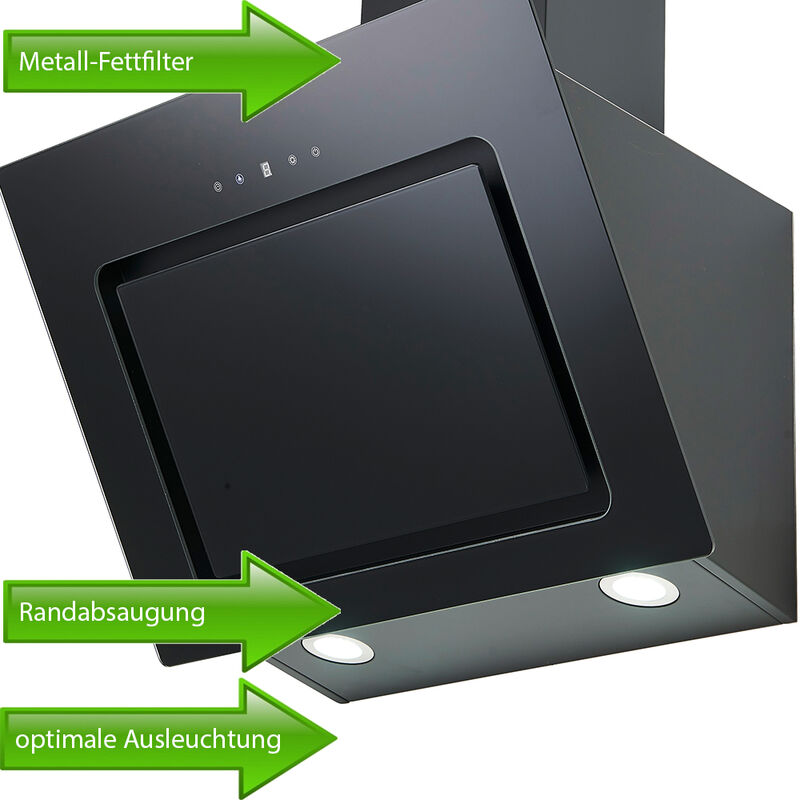 Metall-Fettfilter

Randabsaugung

optimale Ausleuchtung